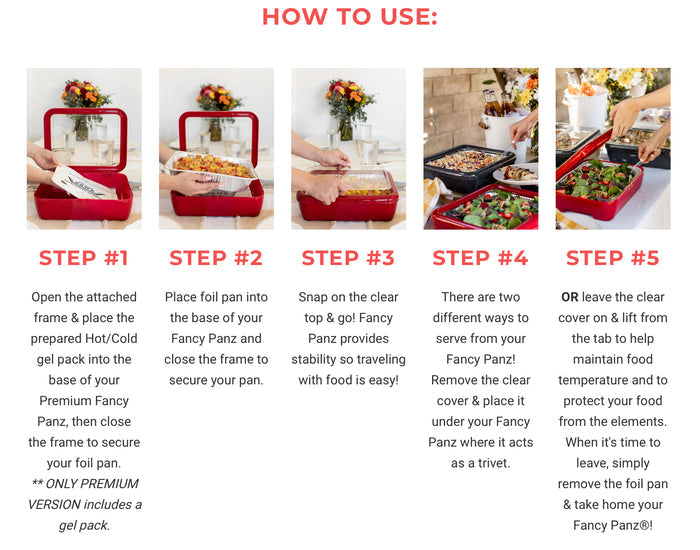 HOW TO USE:

STEP #1

Open the attached frame & place the prepared Hot/Cold gel pack into the base of your Premium Fancy Panz, then close the frame to secure your foil pan. ** ONLY PREMIUM VERSION includes a gel pack.

STEP #2

Place foil pan into the base of your Fancy Panz and close the frame to secure your pan.

STEP #3

Snap on the clear top & go! Fancy Panz provides stability so traveling with food is easy!

STEP #4

There are two different ways to serve from your Fancy Panz! Remove the clear cover & place it under your Fancy Panz where it acts as a trivet.

STEP #5

OR leave the clear cover on & lift from the tab to help maintain food temperature and to protect your food from the elements. When it's time to leave, simply remove the foil pan & take home your Fancy Panz®!